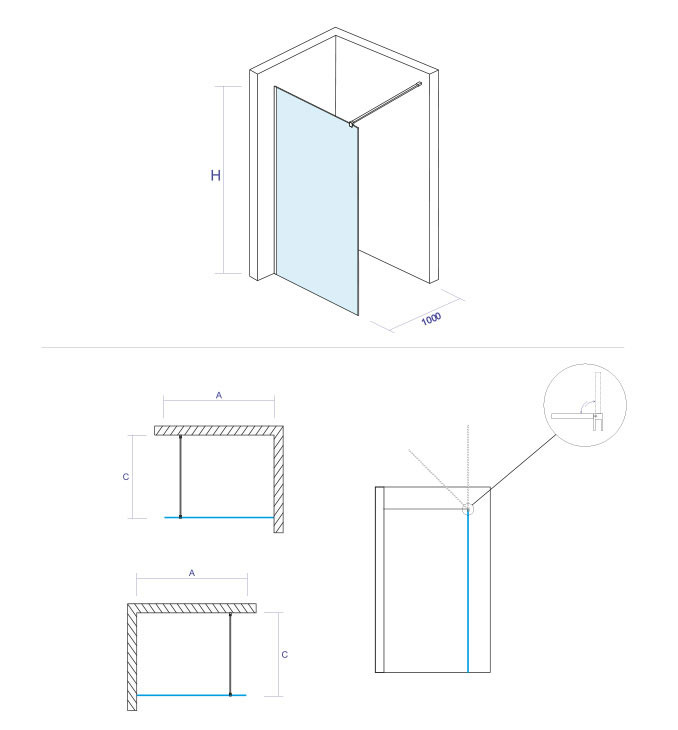 H

1000

A

C

A

C