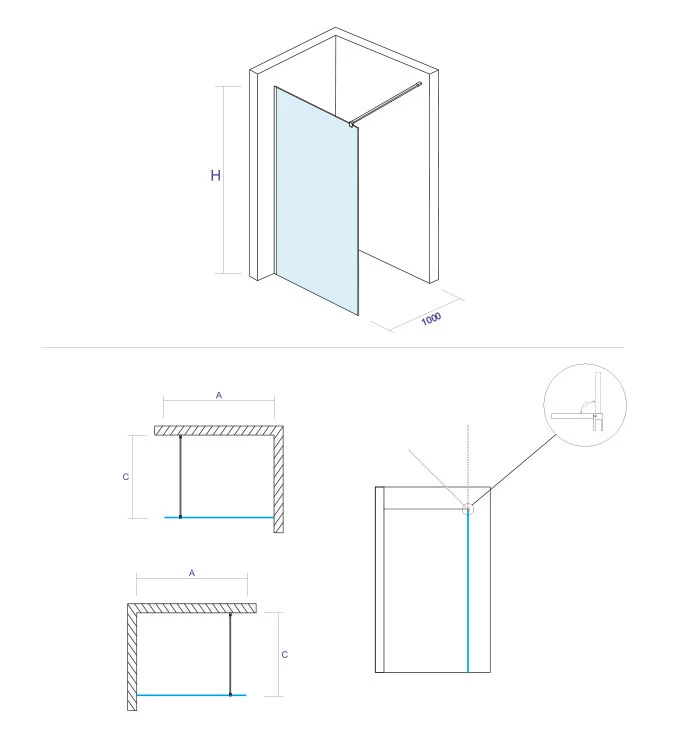 H

1000

A

C

A

C