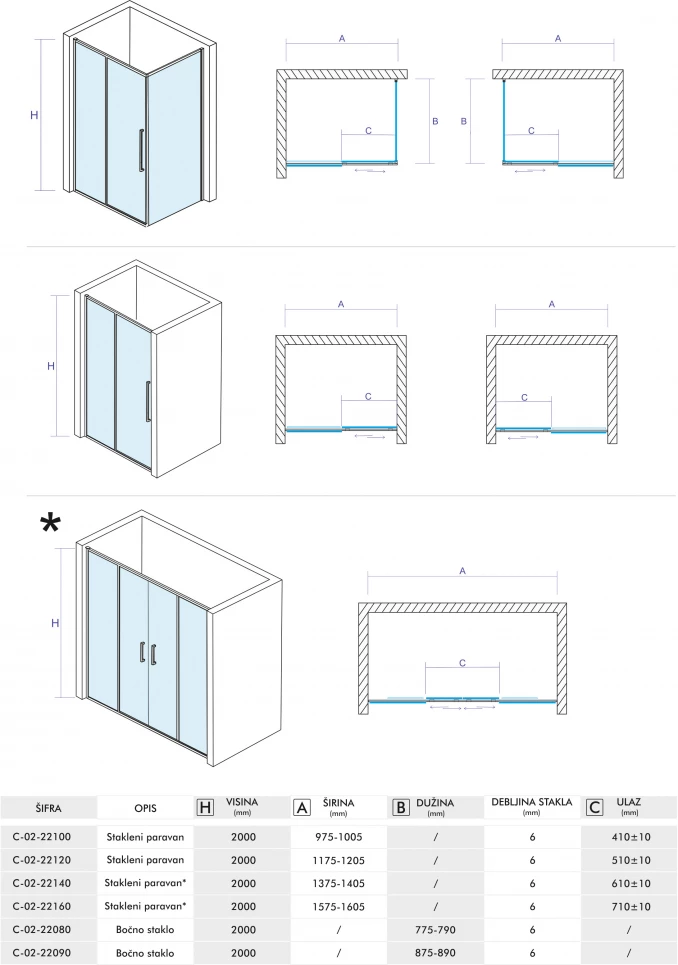 H

A

B

C

A

B

C

H

A

C

A

C

*

H

A

C

| ŠIFRA | OPIS | H VISINA (mm) | A ŠIRINA (mm) | B DUŽINA (mm) | DEBLJINA STAKLA (mm) | C ULAZ (mm) |
|---|---|---|---|---|---|---|
| C-02-22100 | Stakleni paravan | 2000 | 975-1005 | / | 6 | 410±10 |
| C-02-22120 | Stakleni paravan | 2000 | 1175-1205 | / | 6 | 510±10 |
| C-02-22140 | Stakleni paravan* | 2000 | 1375-1405 | / | 6 | 610±10 |
| C-02-22160 | Stakleni paravan* | 2000 | 1575-1605 | / | 6 | 710±10 |
| C-02-22080 | Bočno staklo | 2000 | / | 775-790 | 6 | / |
| C-02-22090 | Bočno staklo | 2000 | / | 875-890 | 6 | / |